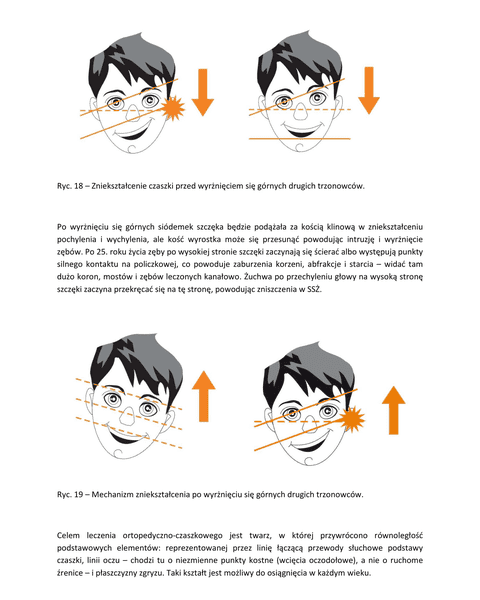 Ryc. 18 – Zniekształcenie czaszki przed wyrżnięciem się górnych drugich trzonowców.

Po wyrżnięciu się górnych siódemek szczęka będzie podążała za kością klinową w zniekształceniu pochylenia i wychylenia, ale kość wyrostka może się przesunąć powodując intruzję i wyrżnięcie zębów. Po 25. roku życia zęby po wysokiej stronie szczęki zaczynają się ścierać albo występują punkty silnego kontaktu na policzkowej, co powoduje zaburzenia korzeni, abfrakcje i starcia – widać tam dużo koron, mostów i zębów leczonych kanałowo. Żuchwa po przechyleniu głowy na wysoką stronę szczęki zaczyna przekręcać się na tę stronę, powodując zniszczenia w SSŻ.

Ryc. 19 – Mechanizm zniekształcenia po wyrżnięciu się górnych drugich trzonowców.

Celem leczenia ortopedyczno-czaszkowego jest twarz, w której przywrócono równoległość podstawowych elementów: reprezentowanej przez linię łączącą przewody słuchowe podstawy czaszki, linii oczu – chodzi tu o niezmienne punkty kostne (wcięcia oczodołowe), a nie o ruchome źrenice – i płaszczyzny zgryzu. Taki kształt jest możliwy do osiągnięcia w każdym wieku.